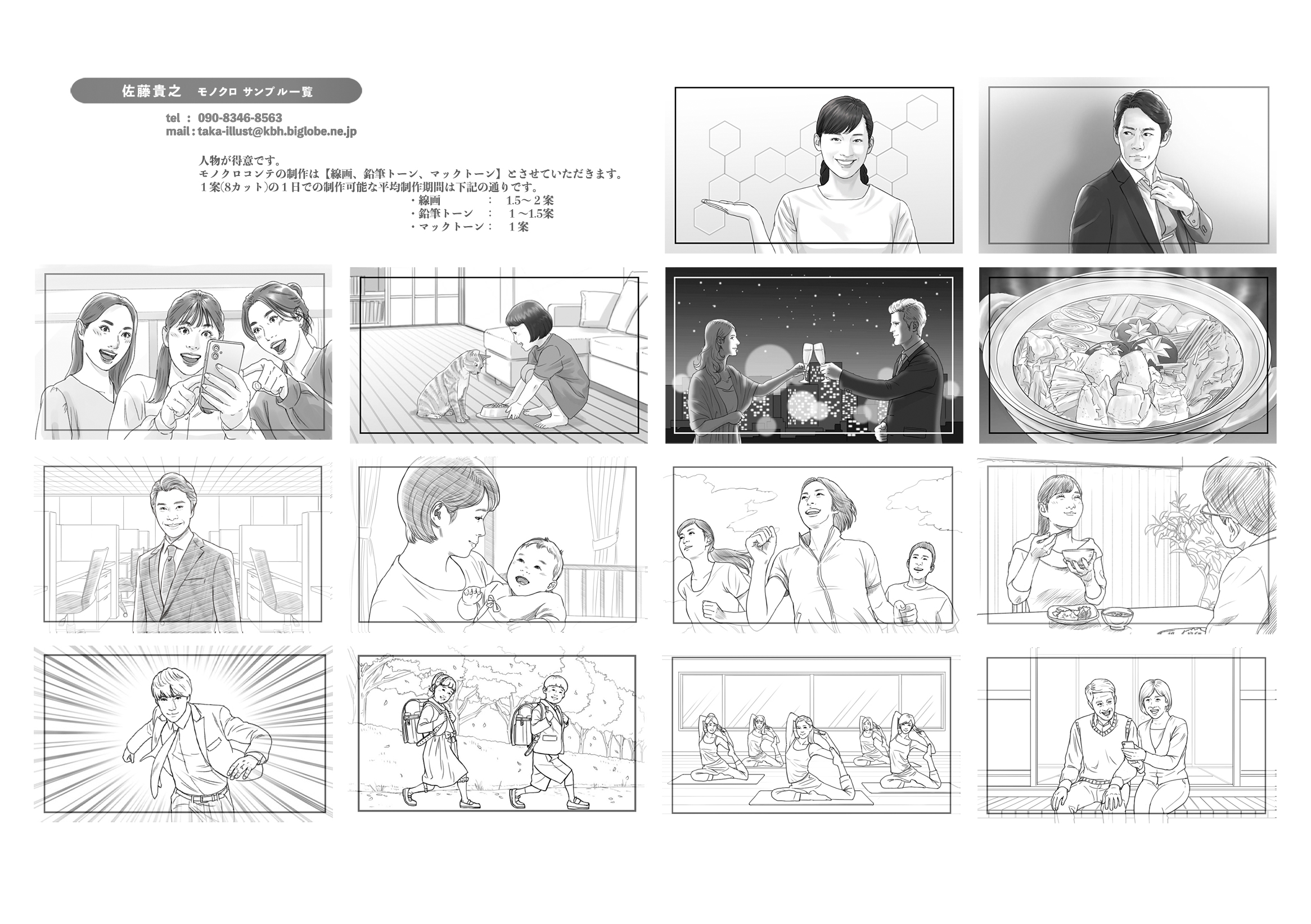 佐藤貴之　モノクロ サンプル一覧

tel ： 090-8346-8563
mail : taka-illust@kbh.biglobe.ne.jp

人物が得意です。
モノクロコンテの制作は【線画、鉛筆トーン、マックトーン】とさせていただきます。
１案(8カット)の１日での制作可能な平均制作期間は下記の通りです。
・線画　　　：　1.5～２案
・鉛筆トーン　：　１～1.5案
・マックトーン：　１案