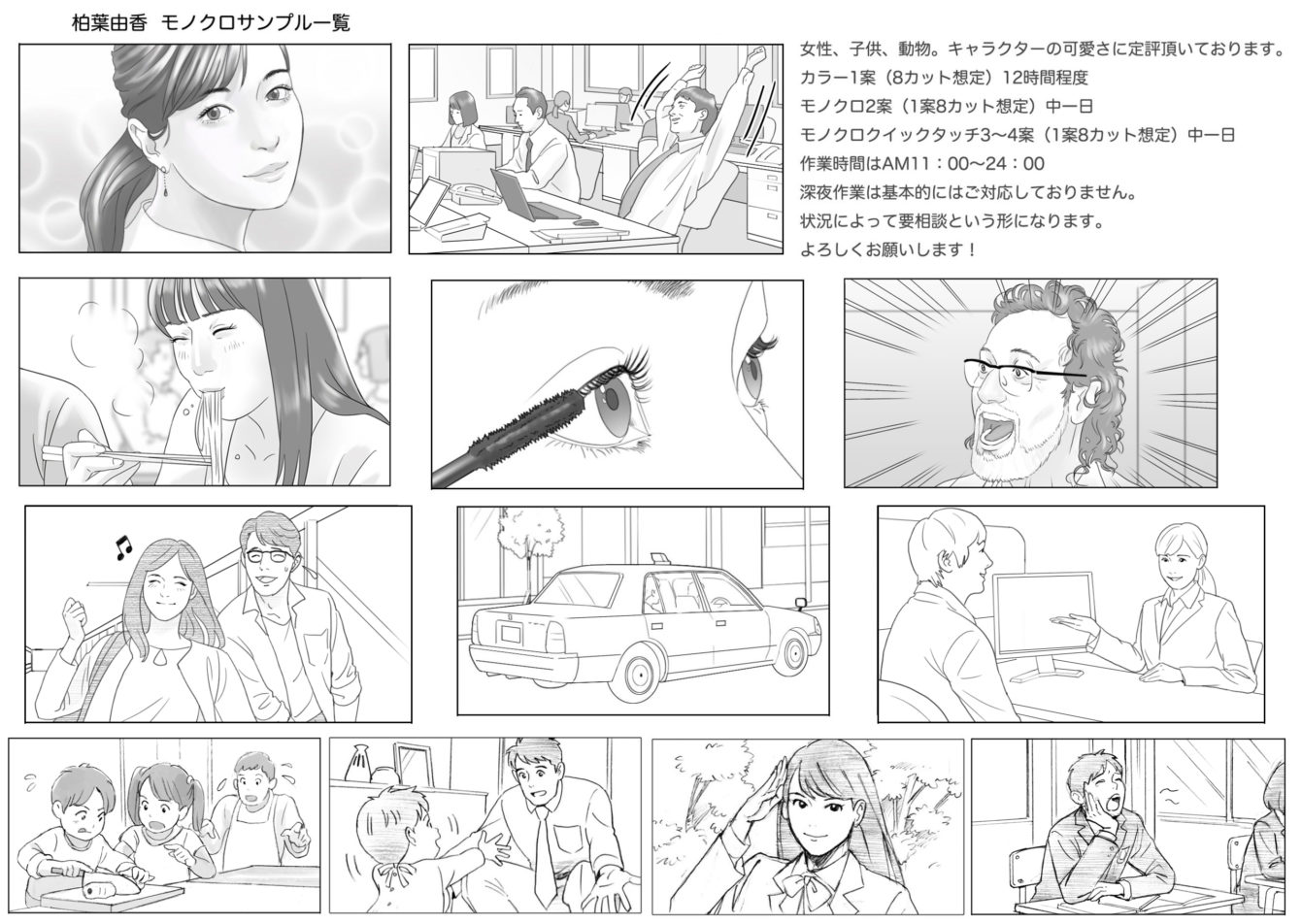 柏葉由香　モノクロサンプル一覧

女性、子供、動物。キャラクターの可愛さに定評頂いております。
カラー1案（8カット想定）12時間程度
モノクロ2案（1案8カット想定）中一日
モノクロクイックタッチ3〜4案（1案8カット想定）中一日
作業時間はAM11：00〜24：00
深夜作業は基本的にはご対応しておりません。
状況によって要相談という形になります。
よろしくお願いします！