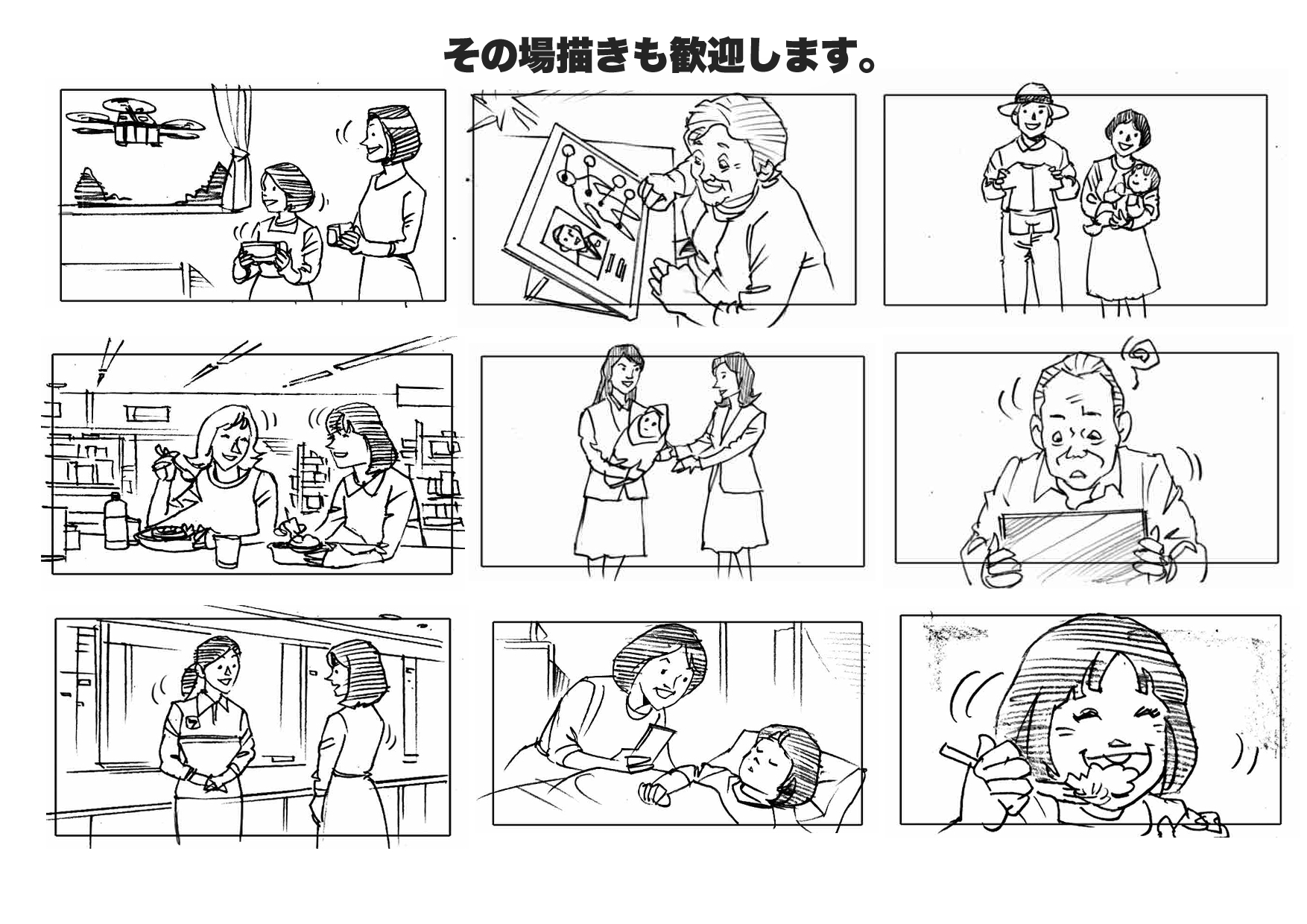 その場描きも歓迎します。